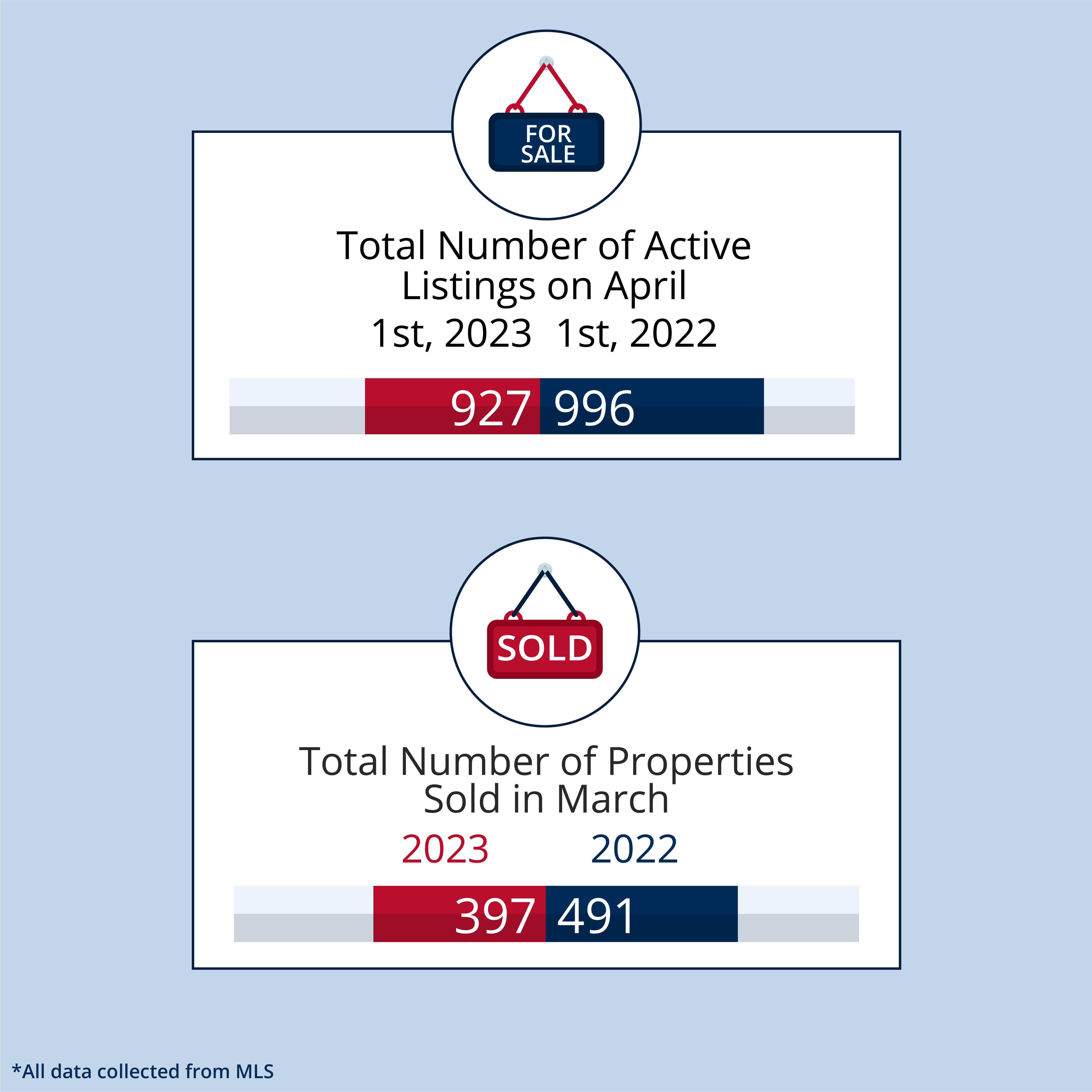 FOR SALE

Total Number of Active Listings on April

1st, 2023 1st, 2022

927 996

SOLD

Total Number of Properties Sold in March

2023 2022

397 491

*All data collected from MLS